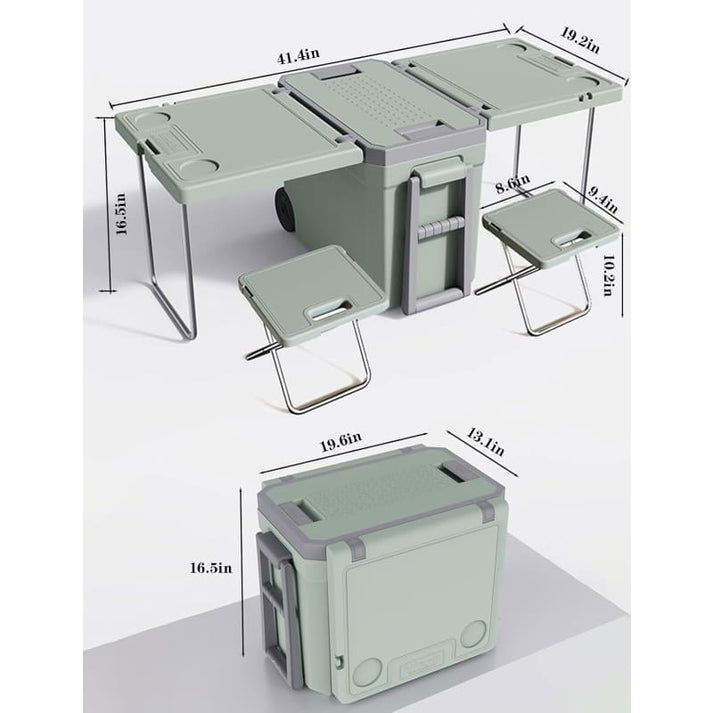 41.4in
19.2in
16.5in
8.6in
9.4in
10.2in
19.6in
13.1in
16.5in